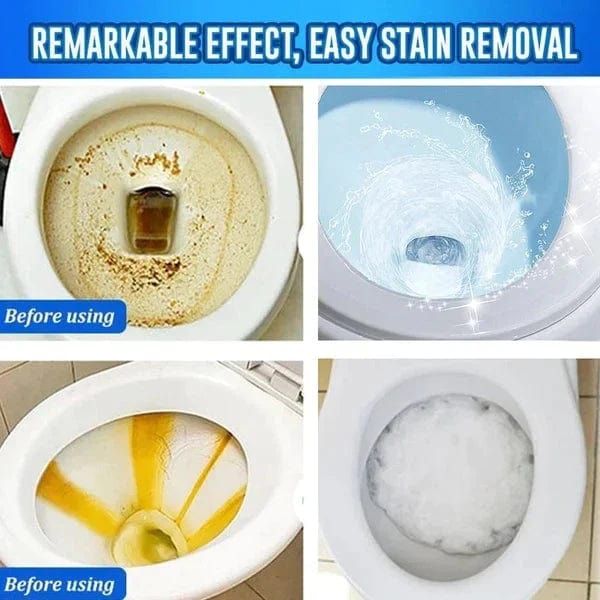 REMARKABLE EFFECT, EASY STAIN REMOVAL

Before using

Before using